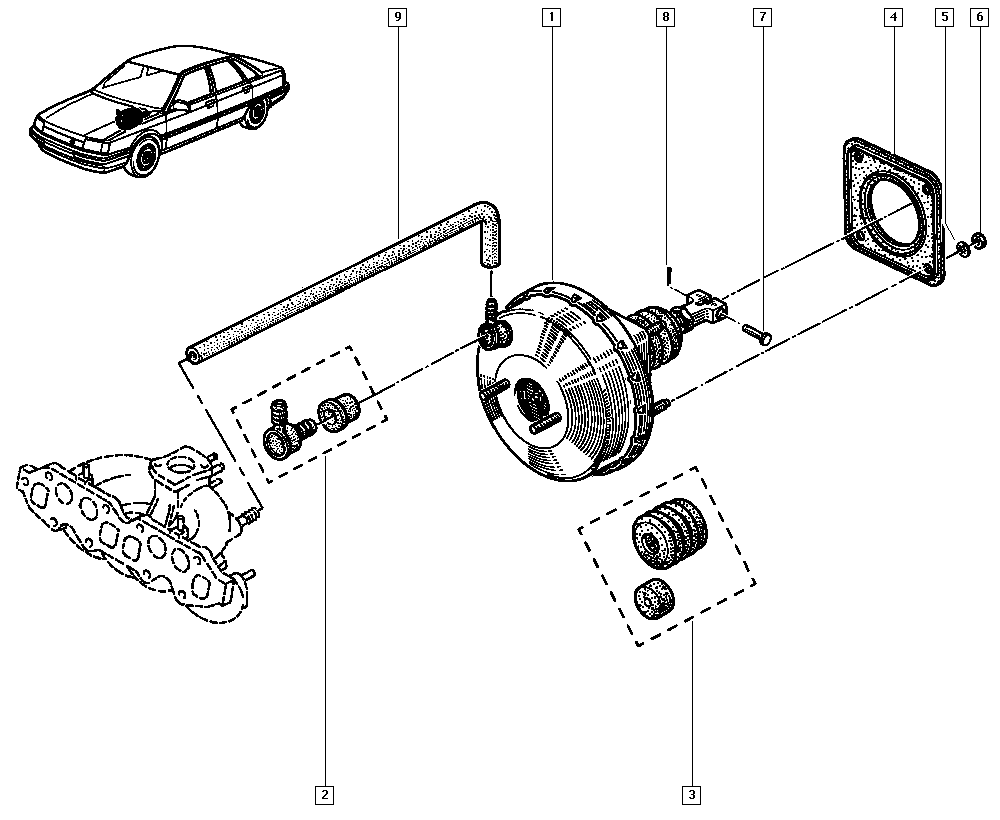 9
1
8
7
4
5
6
2
3